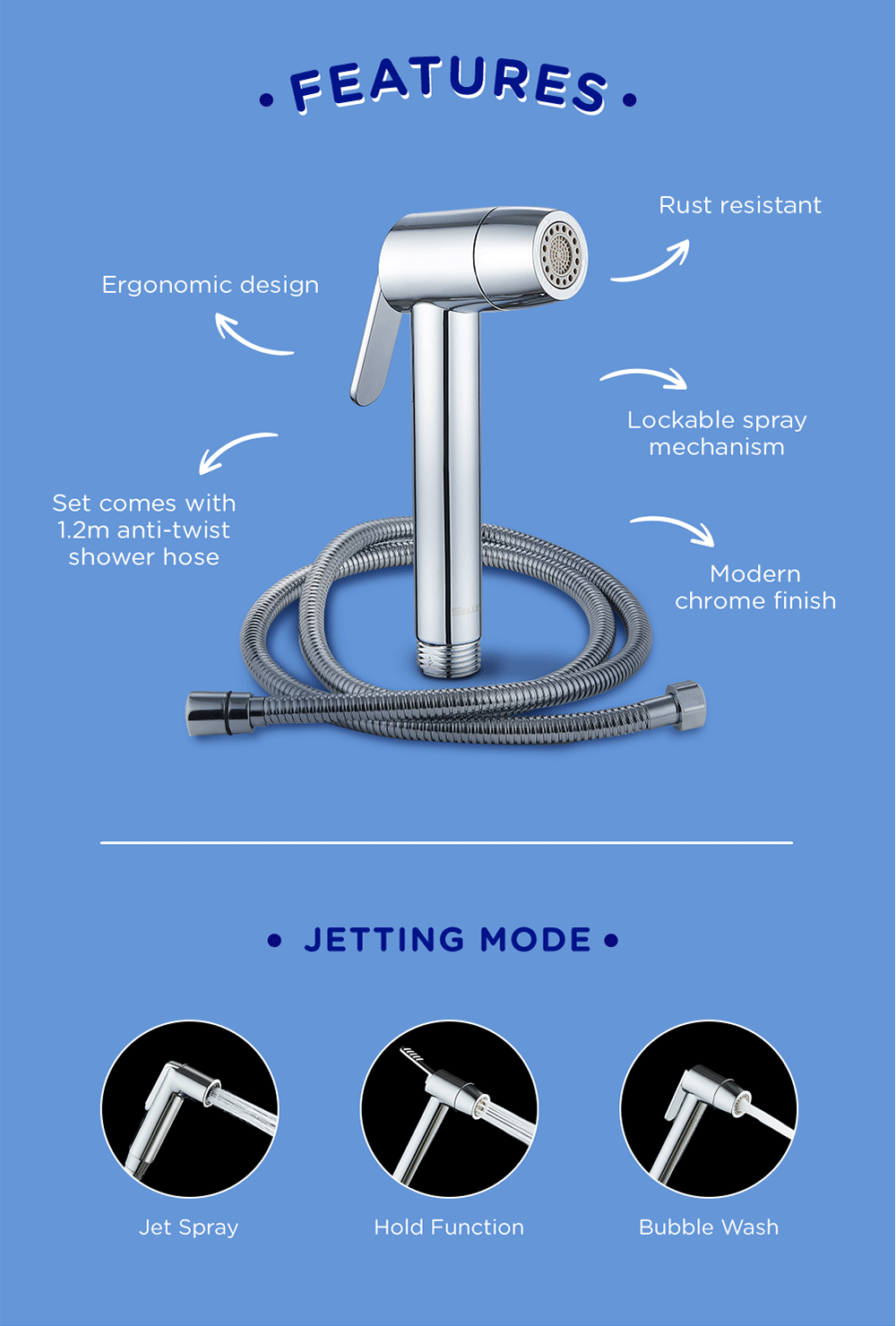 • FEATURES •

Rust resistant

Ergonomic design

Lockable spray mechanism

Set comes with 1.2m anti-twist shower hose

Modern chrome finish

• JETTING MODE •

Jet Spray

Hold Function

Bubble Wash