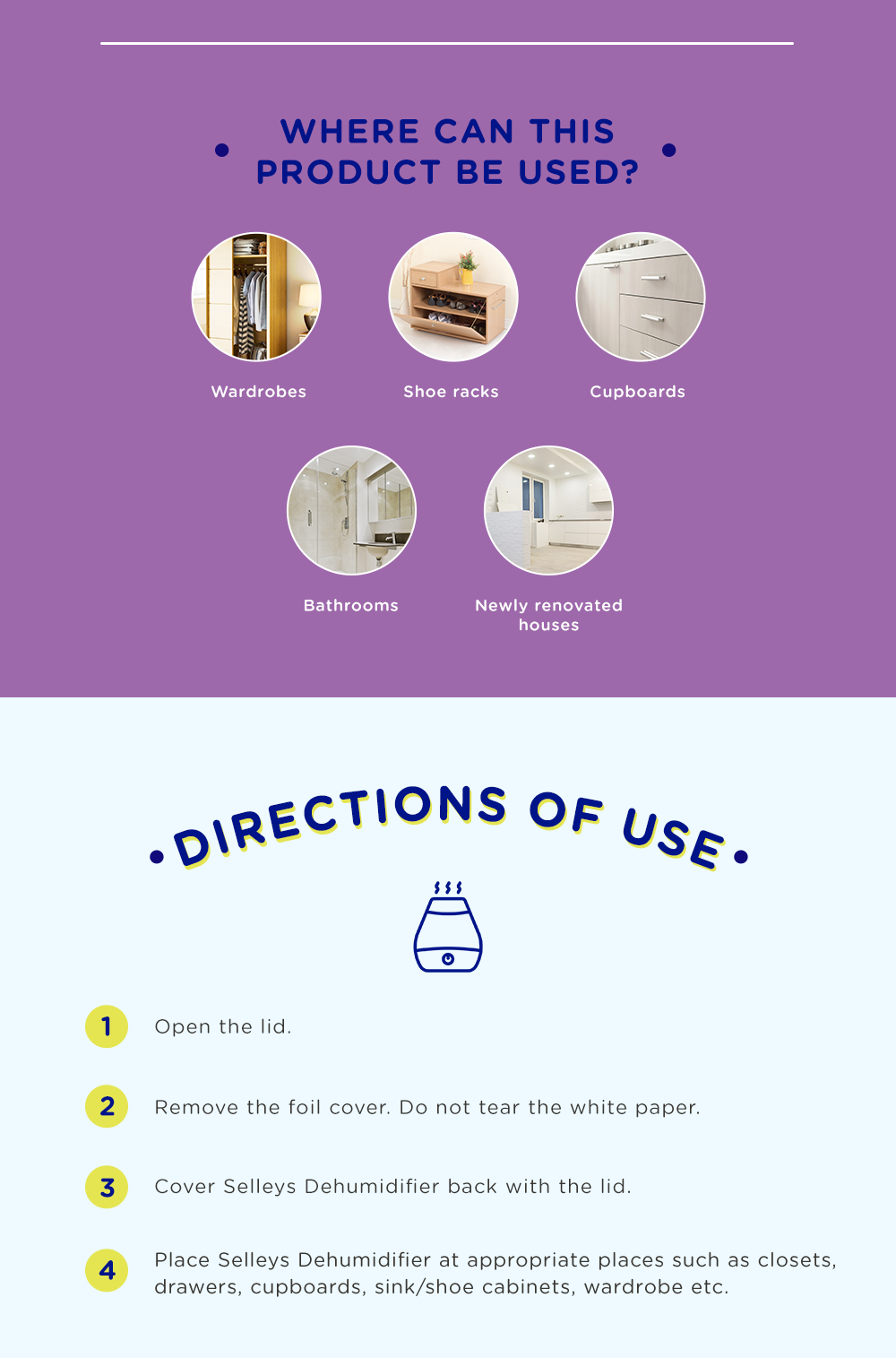 WHERE CAN THIS PRODUCT BE USED?

Wardrobes

Shoe racks

Cupboards

Bathrooms

Newly renovated houses

DIRECTIONS OF USE

1 Open the lid.

2 Remove the foil cover. Do not tear the white paper.

3 Cover Selleys Dehumidifier back with the lid.

4 Place Selleys Dehumidifier at appropriate places such as closets, drawers, cupboards, sink/shoe cabinets, wardrobe etc.