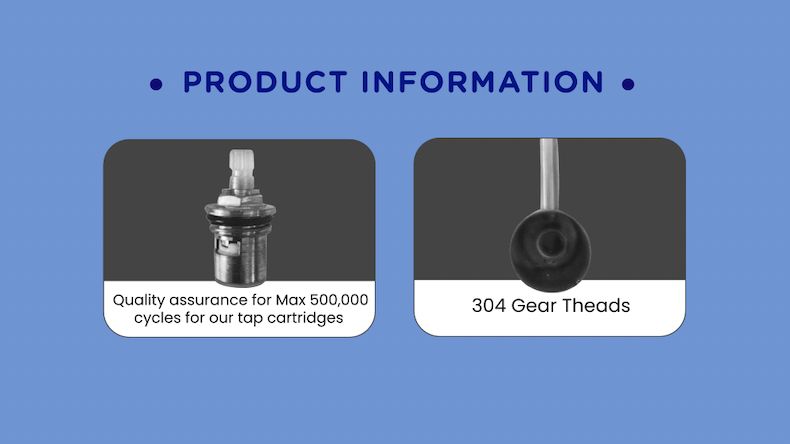 • PRODUCT INFORMATION •

Quality assurance for Max 500,000 cycles for our tap cartridges

304 Gear Theads