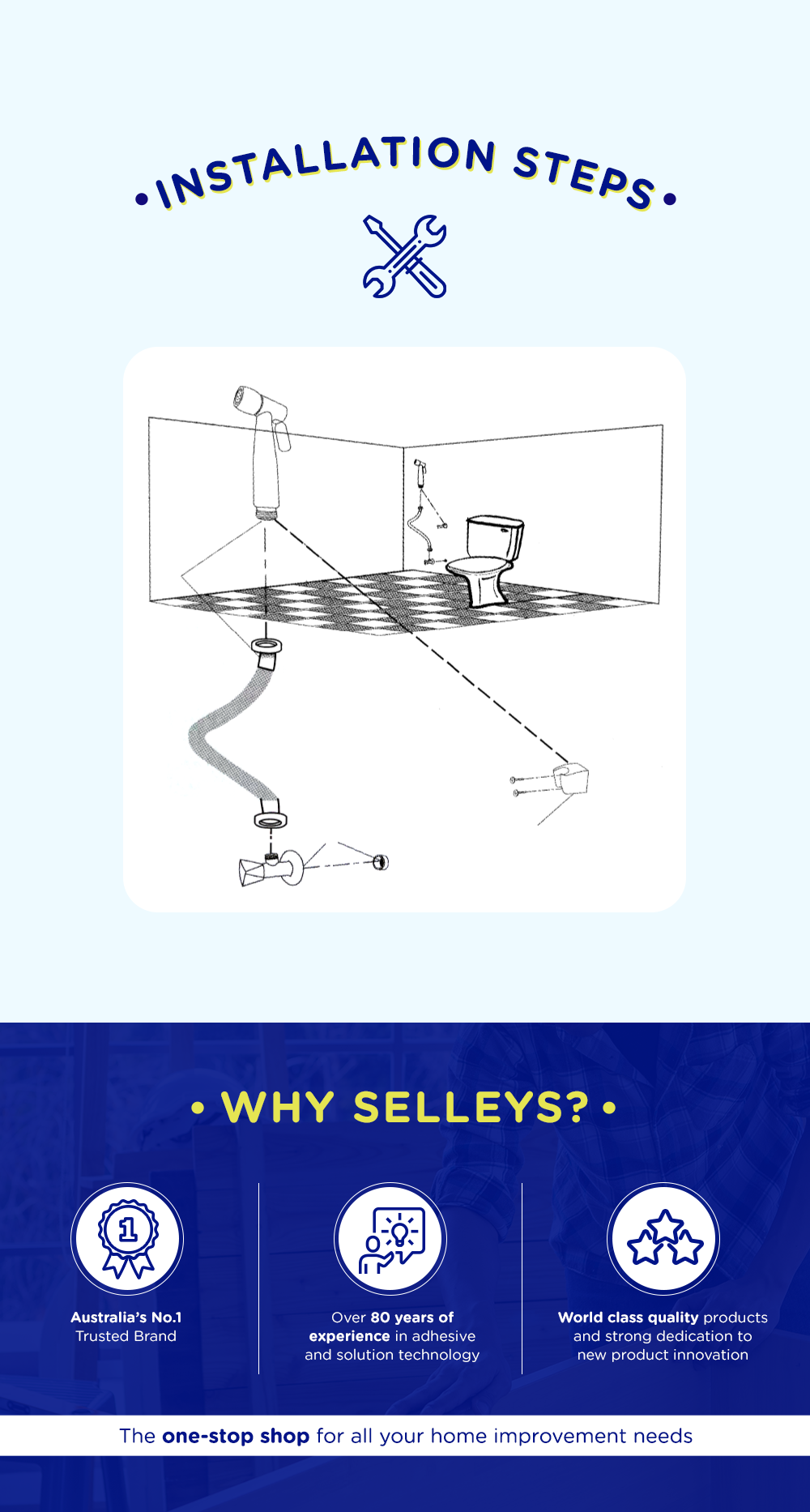 • INSTALLATION STEPS •

• WHY SELLEYS? •

1

Australia's No.1 Trusted Brand

Over 80 years of experience in adhesive and solution technology

World class quality products and strong dedication to new product innovation

The one-stop shop for all your home improvement needs