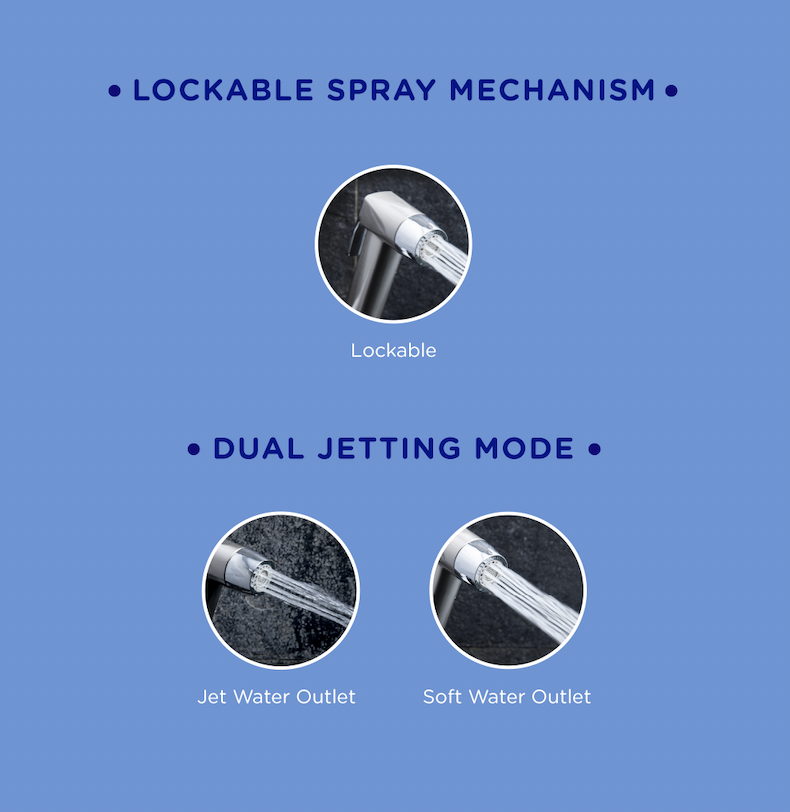 • LOCKABLE SPRAY MECHANISM •

Lockable

• DUAL JETTING MODE •

Jet Water Outlet

Soft Water Outlet