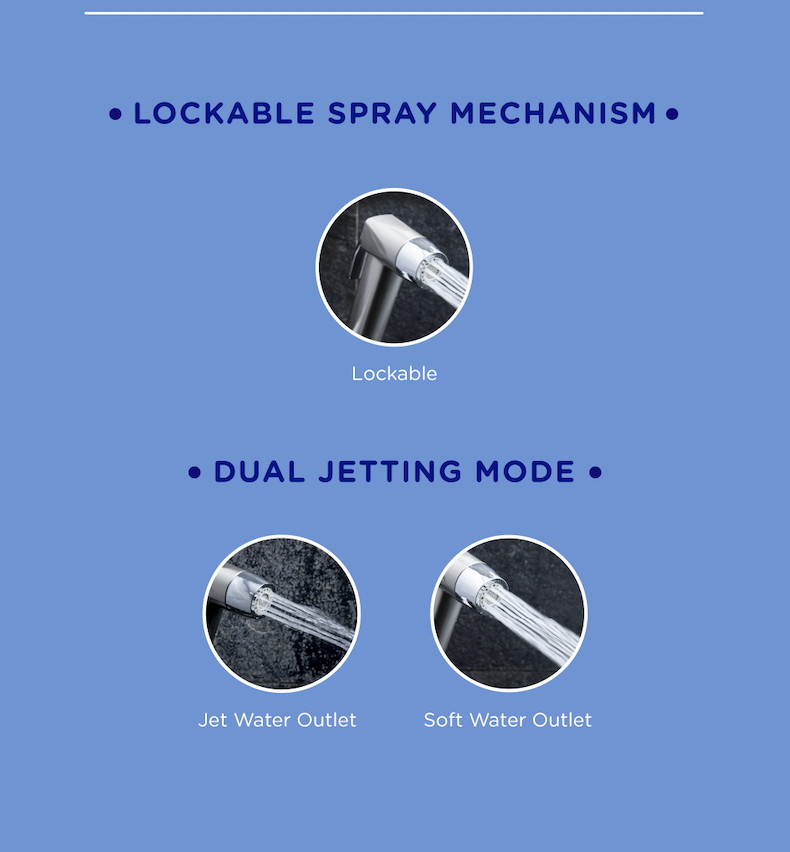 • LOCKABLE SPRAY MECHANISM •

Lockable

• DUAL JETTING MODE •

Jet Water Outlet

Soft Water Outlet