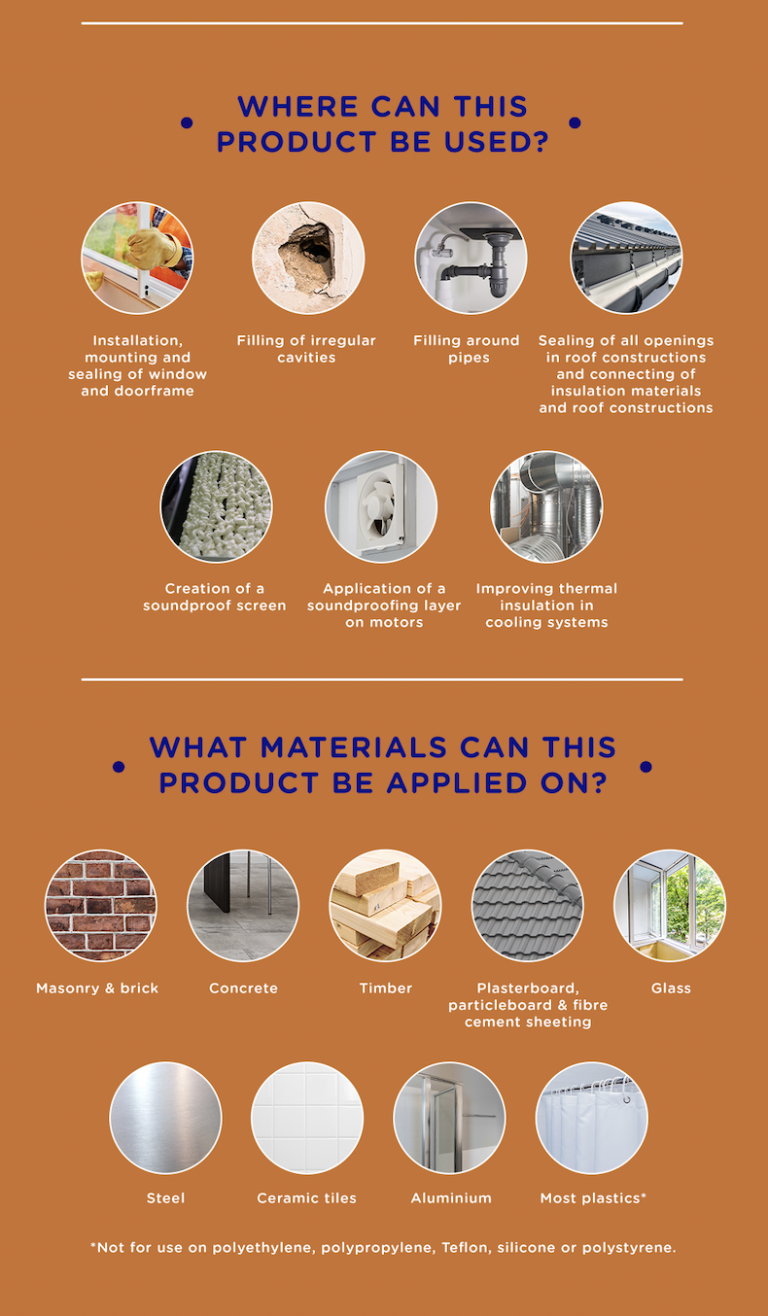 WHERE CAN THIS PRODUCT BE USED?

Installation, mounting and sealing of window and doorframe

Filling of irregular cavities

Filling around pipes

Sealing of all openings in roof constructions and connecting of insulation materials and roof constructions

Creation of a soundproof screen

Application of a soundproofing layer on motors

Improving thermal insulation in cooling systems

WHAT MATERIALS CAN THIS PRODUCT BE APPLIED ON?

Masonry & brick

Concrete

Timber

Plasterboard, particleboard & fibre cement sheeting

Glass

Steel

Ceramic tiles

Aluminium

Most plastics*

*Not for use on polyethylene, polypropylene, Teflon, silicone or polystyrene.