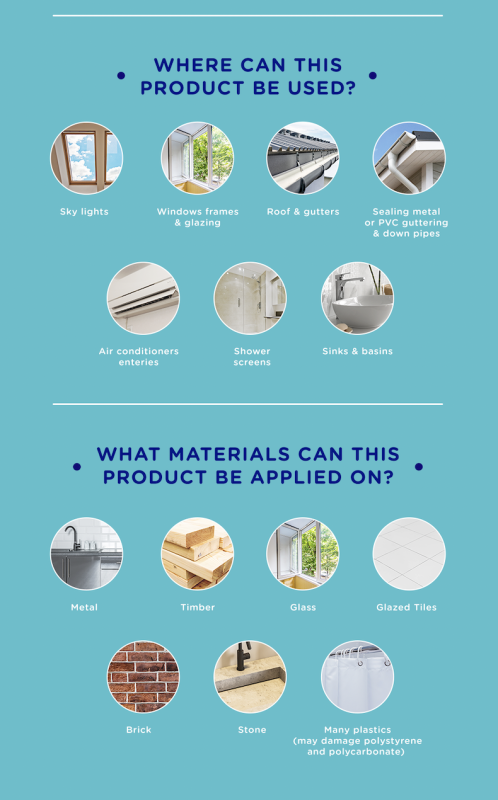 WHERE CAN THIS PRODUCT BE USED?

Sky lights

Windows frames & glazing

Roof & gutters

Sealing metal or PVC guttering & down pipes

Air conditioners enteries

Shower screens

Sinks & basins

WHAT MATERIALS CAN THIS PRODUCT BE APPLIED ON?

Metal

Timber

Glass

Glazed Tiles

Brick

Stone

Many plastics (may damage polystyrene and polycarbonate)