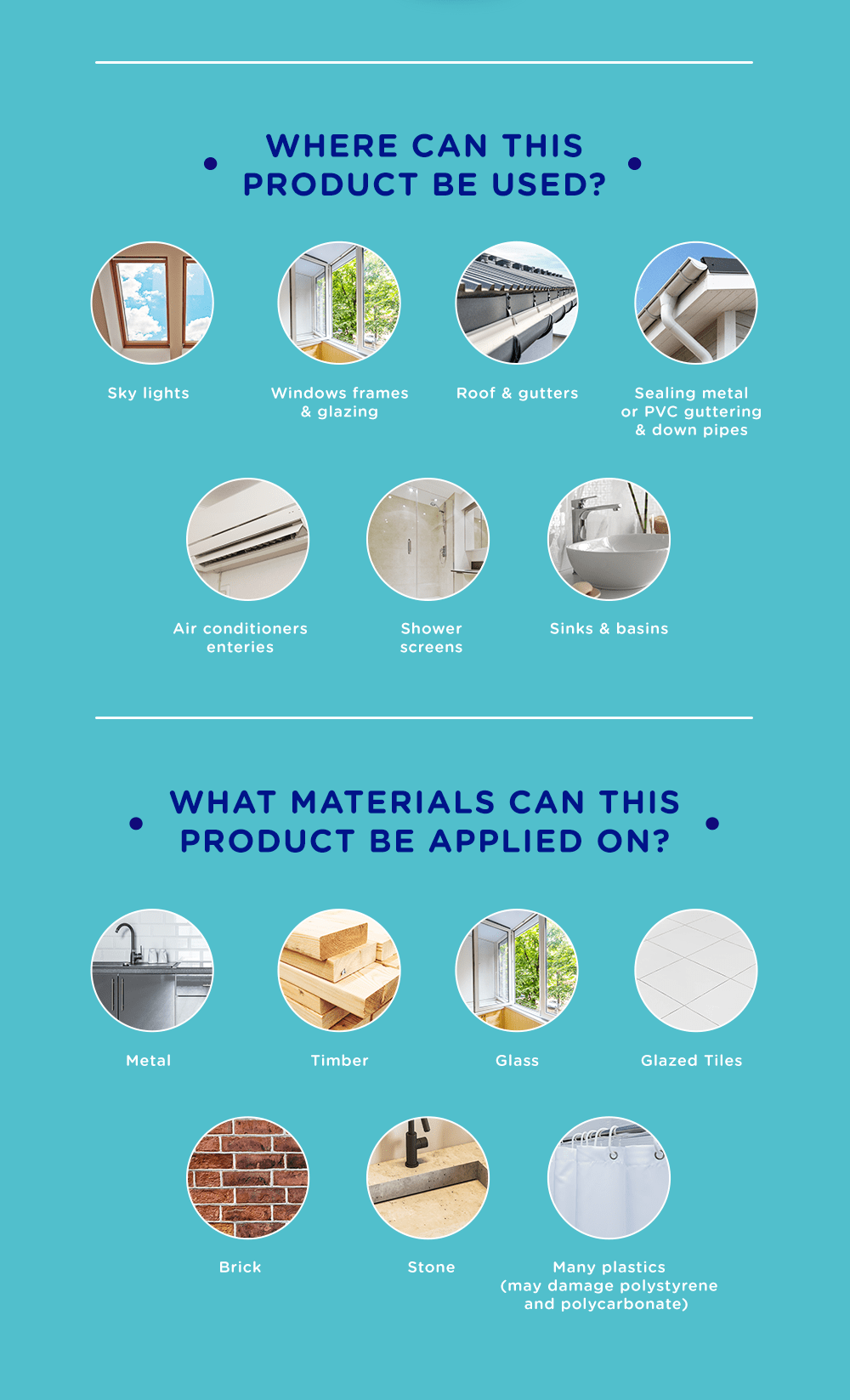 WHERE CAN THIS PRODUCT BE USED?

Sky lights

Windows frames & glazing

Roof & gutters

Sealing metal or PVC guttering & down pipes

Air conditioners enteries

Shower screens

Sinks & basins

WHAT MATERIALS CAN THIS PRODUCT BE APPLIED ON?

Metal

Timber

Glass

Glazed Tiles

Brick

Stone

Many plastics (may damage polystyrene and polycarbonate)